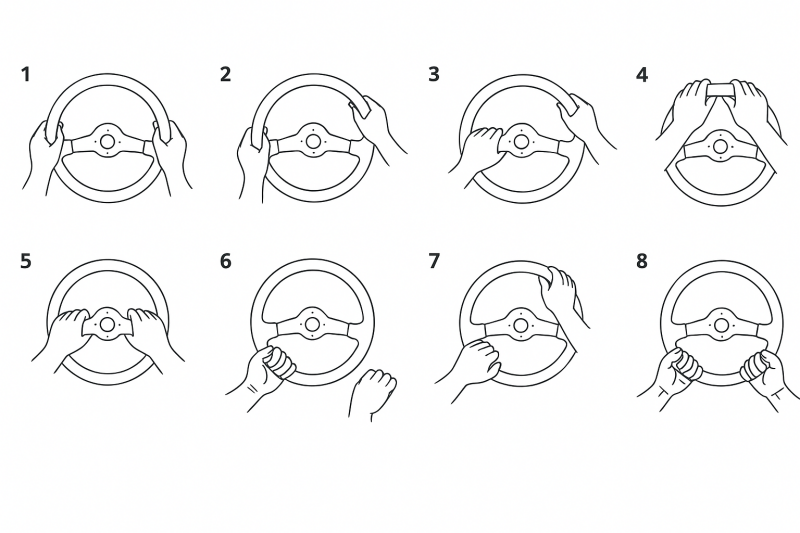 1

2

3

4

5

6

7

8