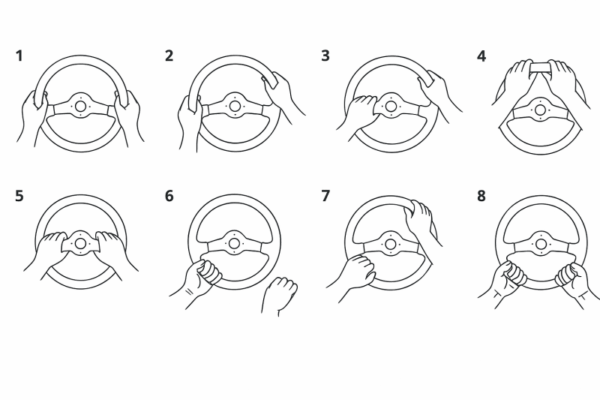 1

2

3

4

5

6

7

8